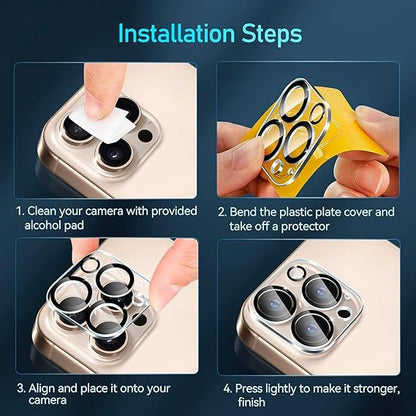 Installation Steps

1. Clean your camera with provided alcohol pad

2. Bend the plastic plate cover and take off a protector

3. Align and place it onto your camera

4. Press lightly to make it stronger, finish